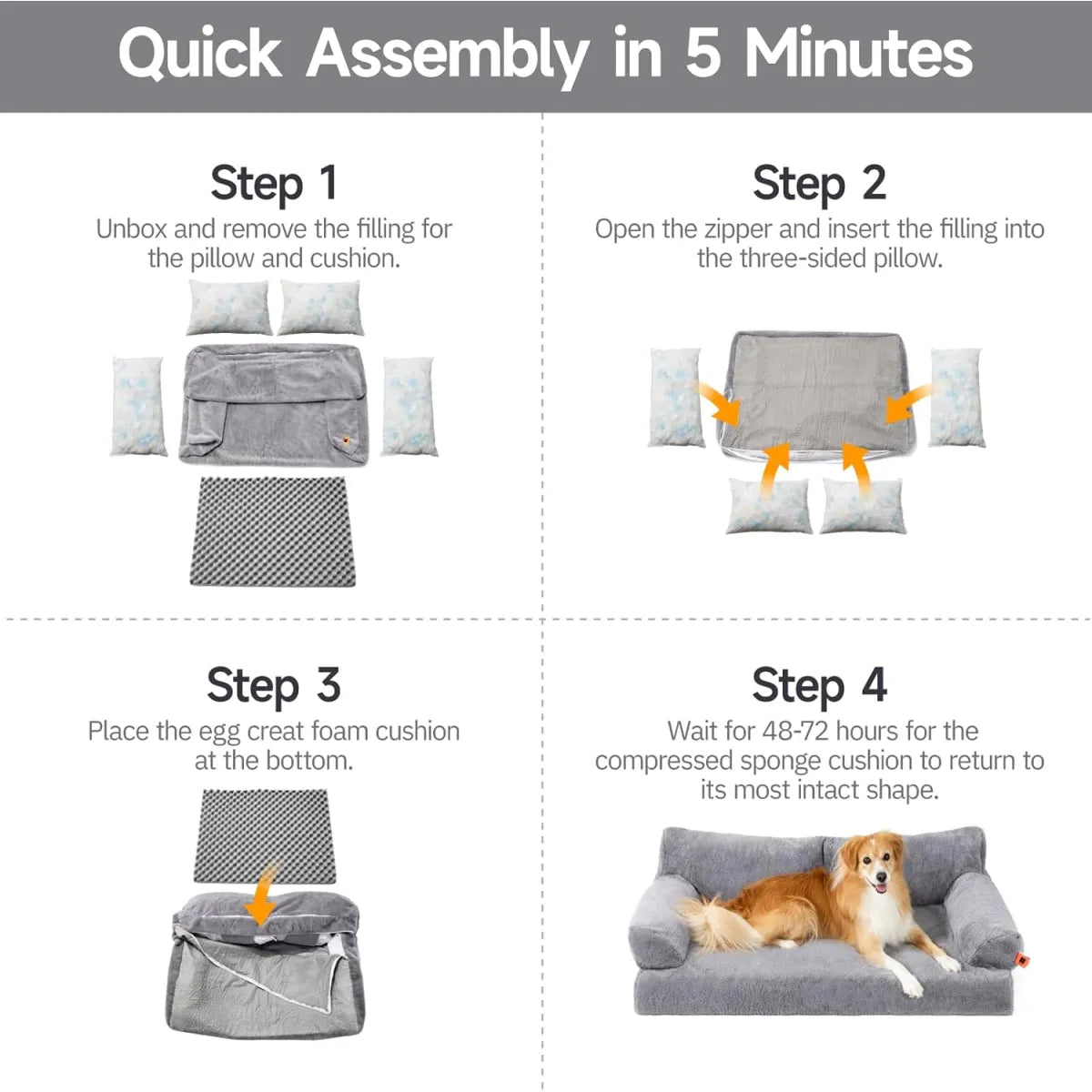 Quick Assembly in 5 Minutes

Step 1
Unbox and remove the filling for the pillow and cushion.

Step 2
Open the zipper and insert the filling into the three-sided pillow.

Step 3
Place the egg creat foam cushion at the bottom.

Step 4
Wait for 48-72 hours for the compressed sponge cushion to return to its most intact shape.