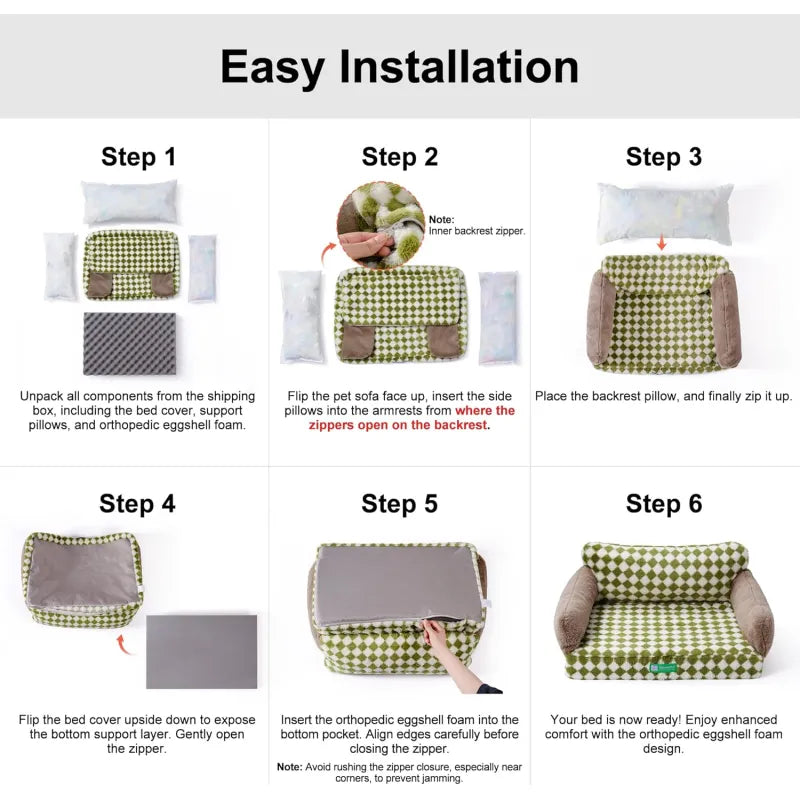 Easy Installation

Step 1

Unpack all components from the shipping box, including the bed cover, support pillows, and orthopedic eggshell foam.

Step 2

Note:
Inner backrest zipper.

Flip the pet sofa face up, insert the side pillows into the armrests from where the zippers open on the backrest.

Step 3

Place the backrest pillow, and finally zip it up.

Step 4

Flip the bed cover upside down to expose the bottom support layer. Gently open the zipper.

Step 5

Insert the orthopedic eggshell foam into the bottom pocket. Align edges carefully before closing the zipper.

Note: Avoid rushing the zipper closure, especially near corners, to prevent jamming.

Step 6

Your bed is now ready! Enjoy enhanced comfort with the orthopedic eggshell foam design.